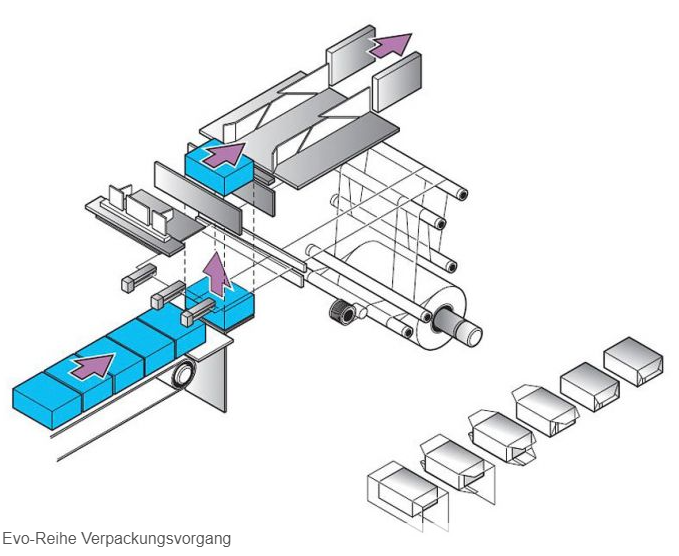 Evo-Reihe Verpackungsvorgang